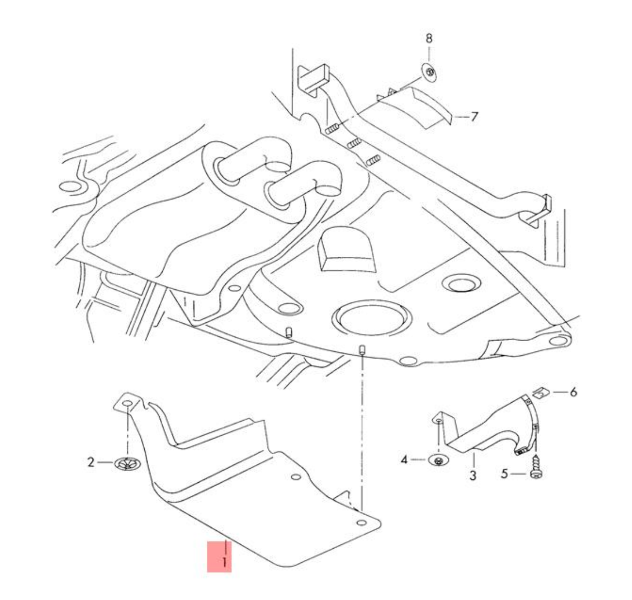 8
7
6
2
4
3
5
1