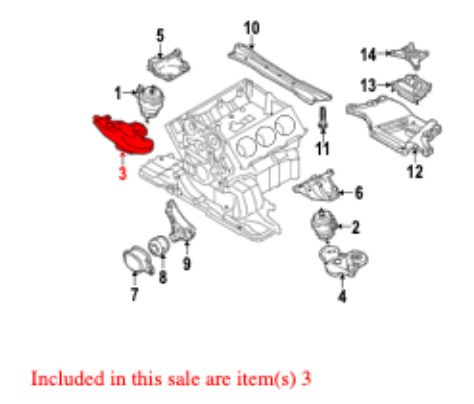 5
10
14
1
13
3
11
12
6
2
9
8
7
4

Included in this sale are item(s) 3